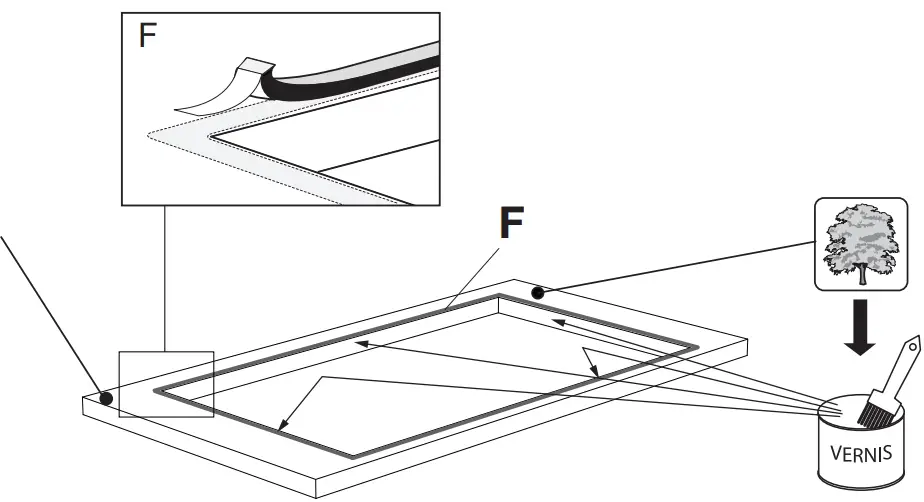 F

F

VERNIS