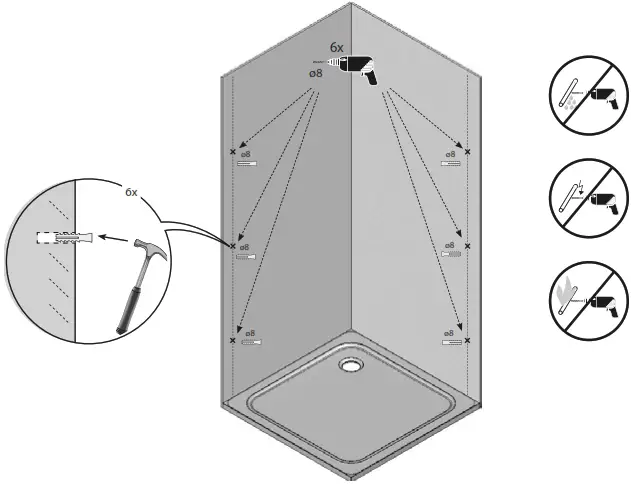 6x
ø8
ø8
ø8
ø8
ø8
ø8
ø8
6x