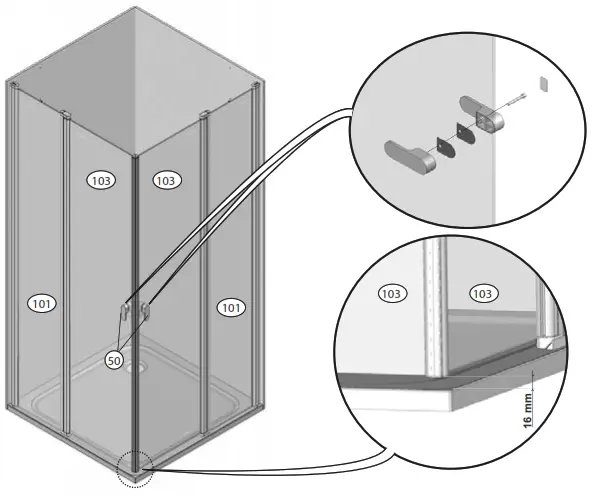 103
103
101
101
50
103
103
16 mm