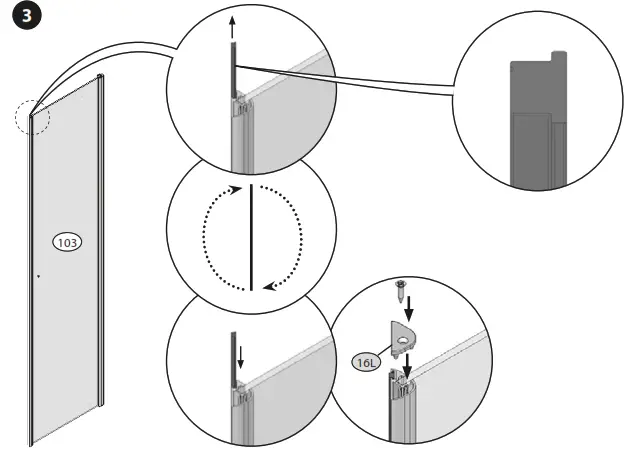 3

103

16L