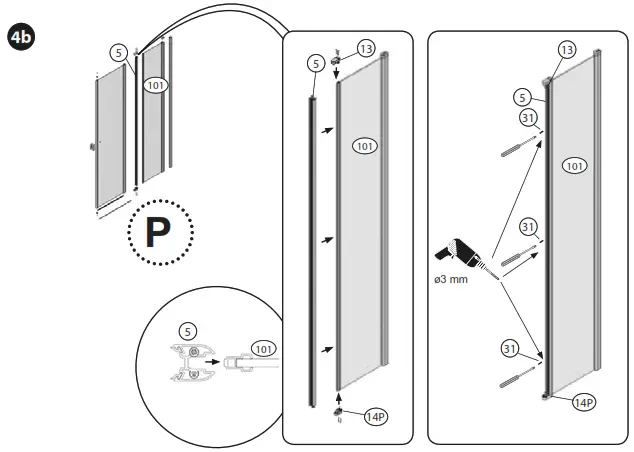 4b

5
101

P

5
101

5
13
101
14P

13
5
31
101
31
ø3 mm
31
14P