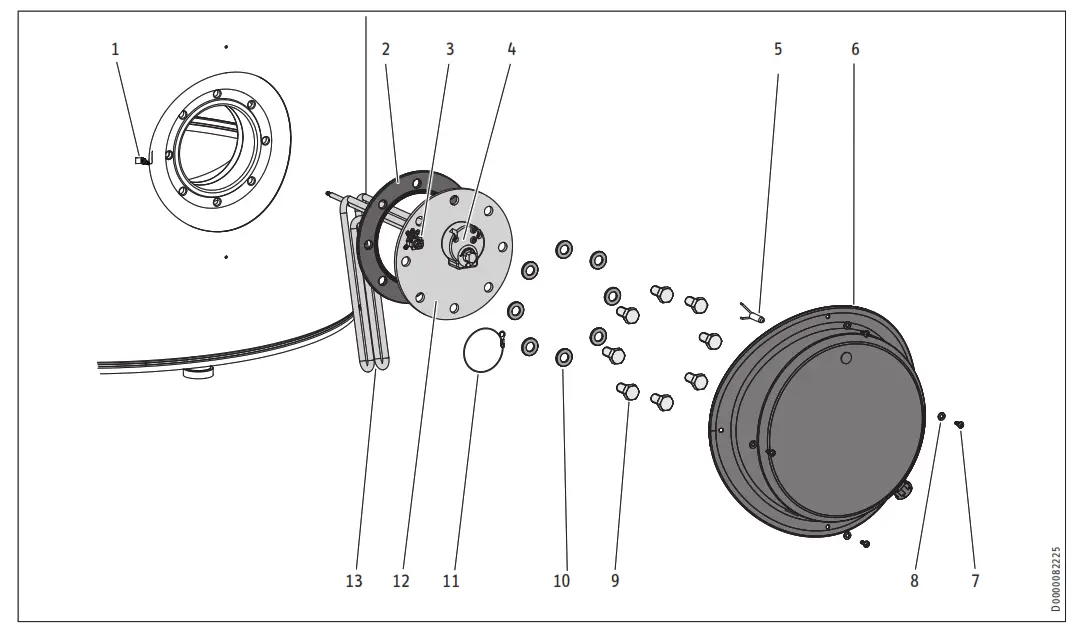 1
2
3
4
5
6
13
12
11
10
9
8
7
D0000082225