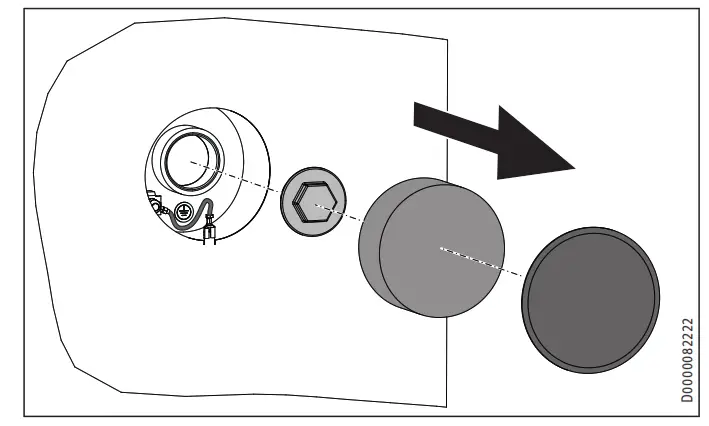 D0000082222