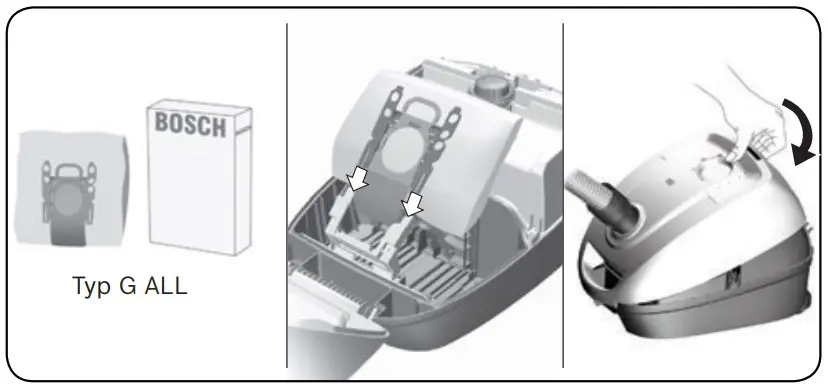 BOSCH

Typ G ALL