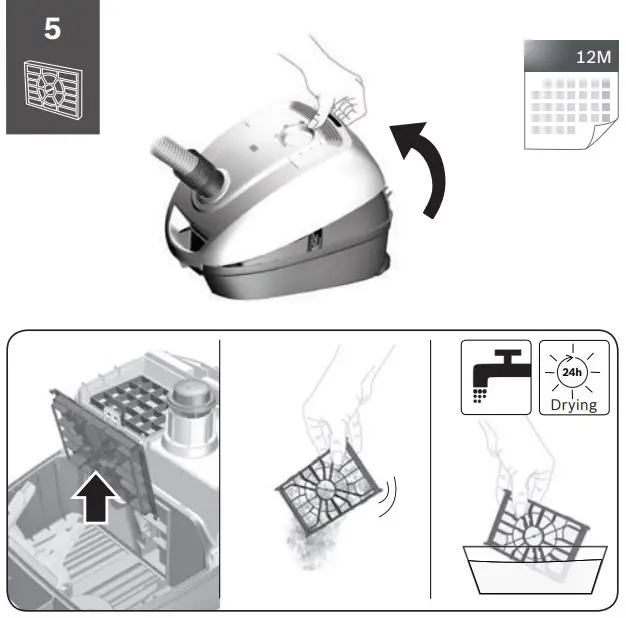 5

12M

24h
Drying