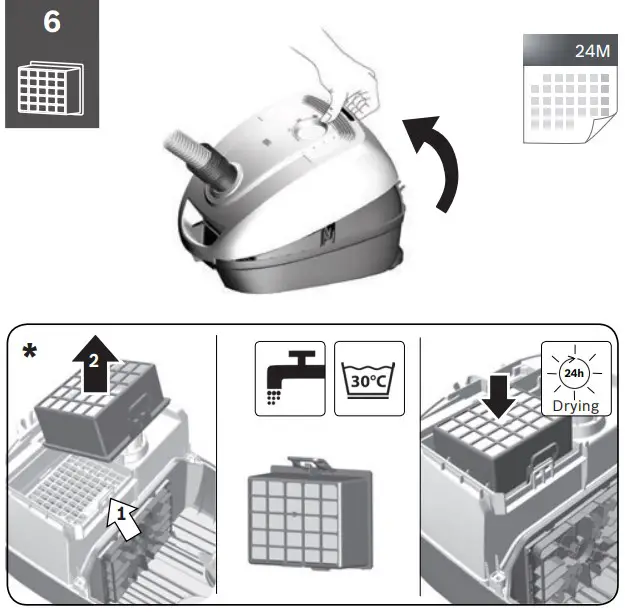 6

24M

*

2

1

30°C

24h

Drying