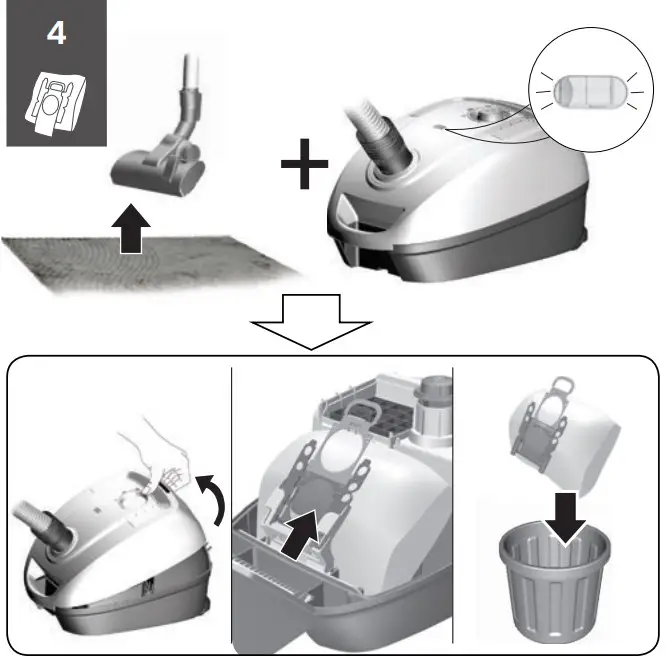 4