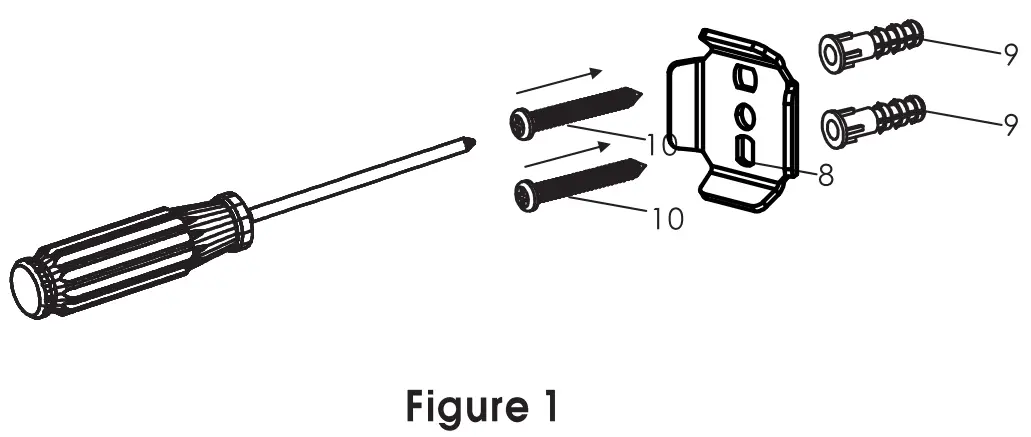 9
9
10
8
10

Figure 1