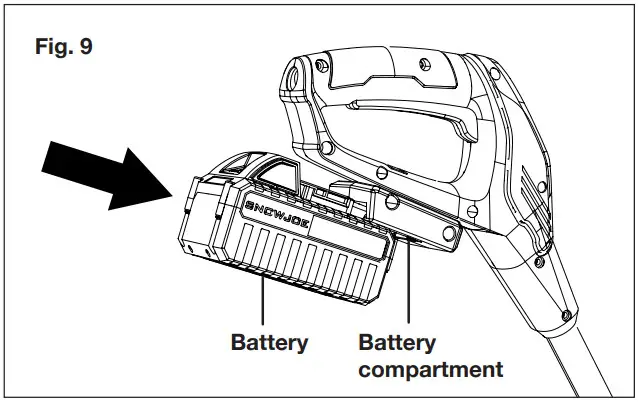 Fig. 9

SNOWJOE

Battery

Battery compartment