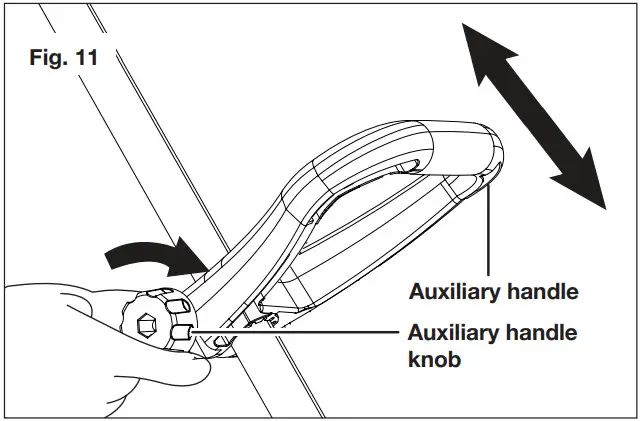 Fig. 11

Auxiliary handle

Auxiliary handle knob