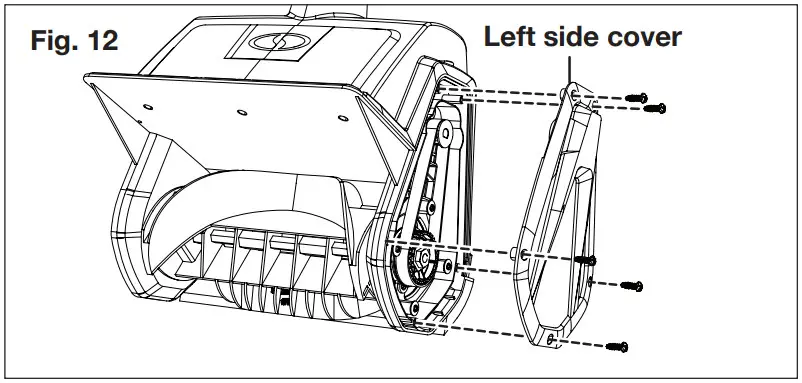 Fig. 12

Left side cover