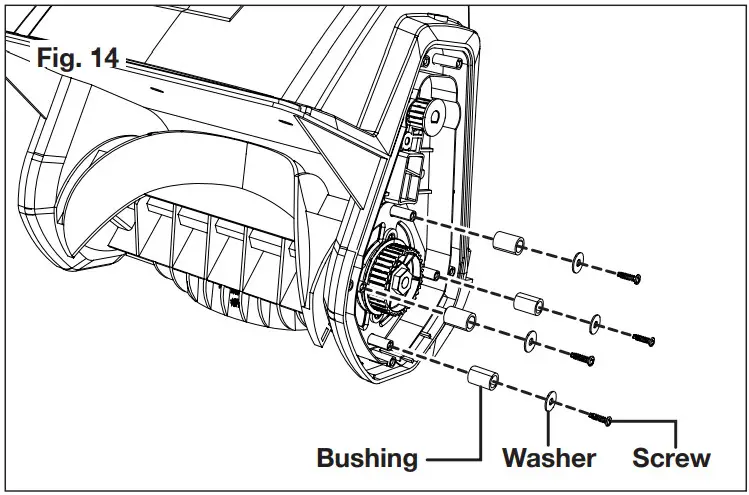 Fig. 14

Bushing

Washer

Screw