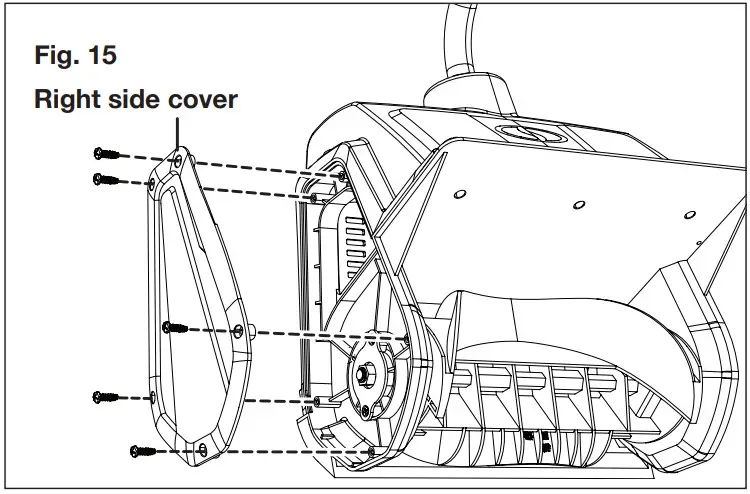 Fig. 15
Right side cover