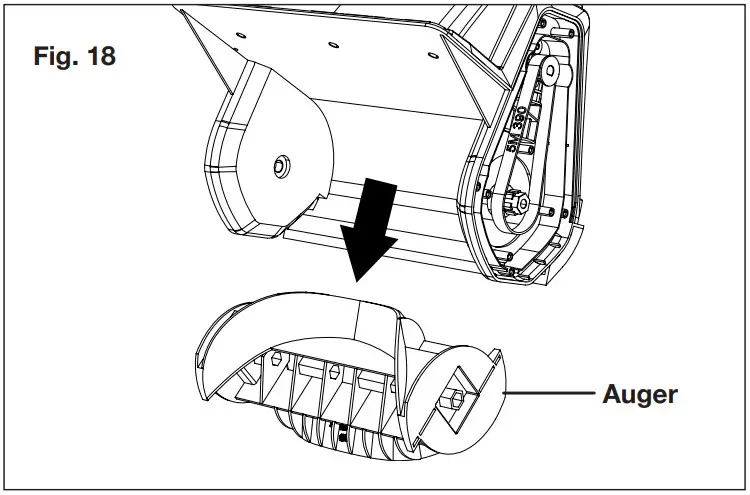 Fig. 18

5M 390

Auger