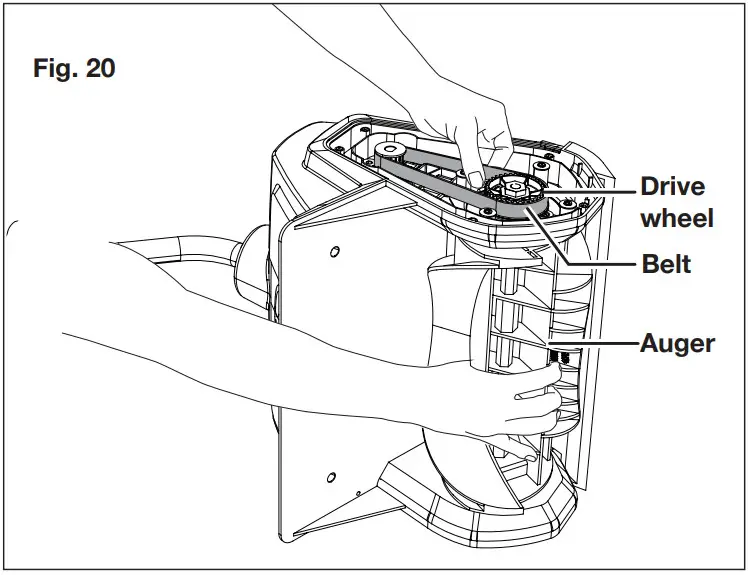 Fig. 20

Drive wheel

Belt

Auger