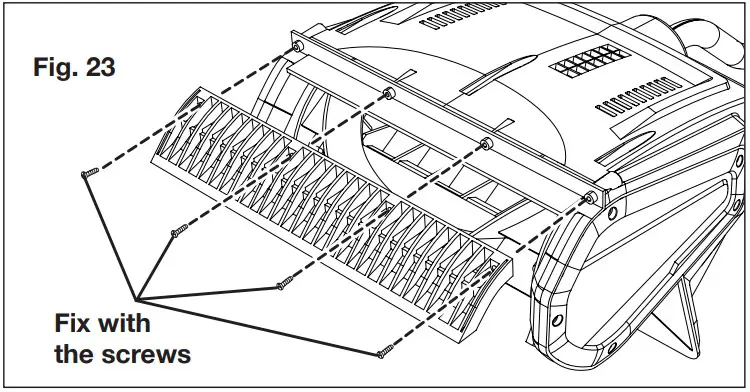 Fig. 23

Fix with the screws