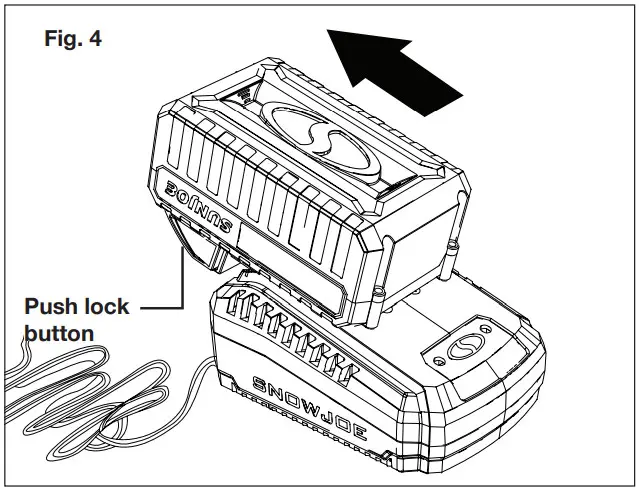 Fig. 4

SUNJOE

Push lock button

SNOWJOE