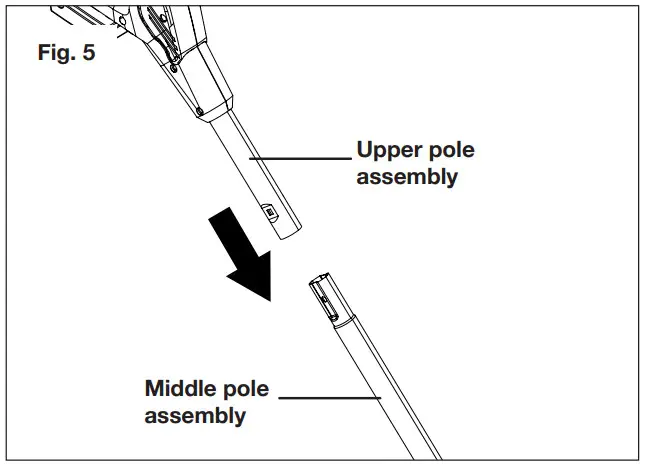 Fig. 5

Upper pole assembly

Middle pole assembly