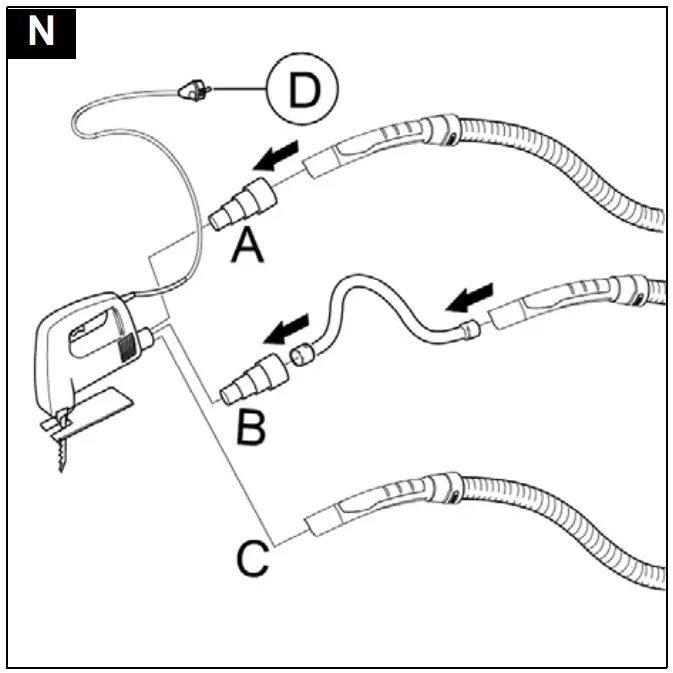 N

D

A

B

C