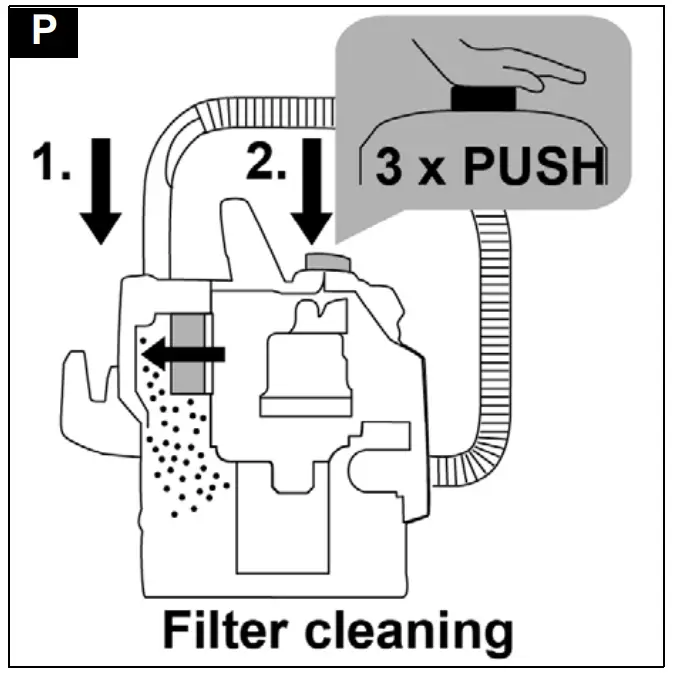 P

1.

2.

3 x PUSH

Filter cleaning