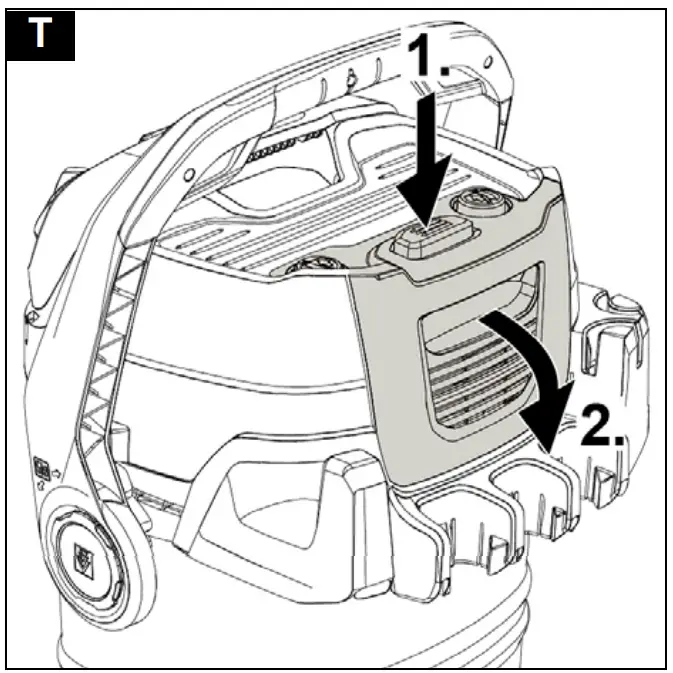 T

1.

2.