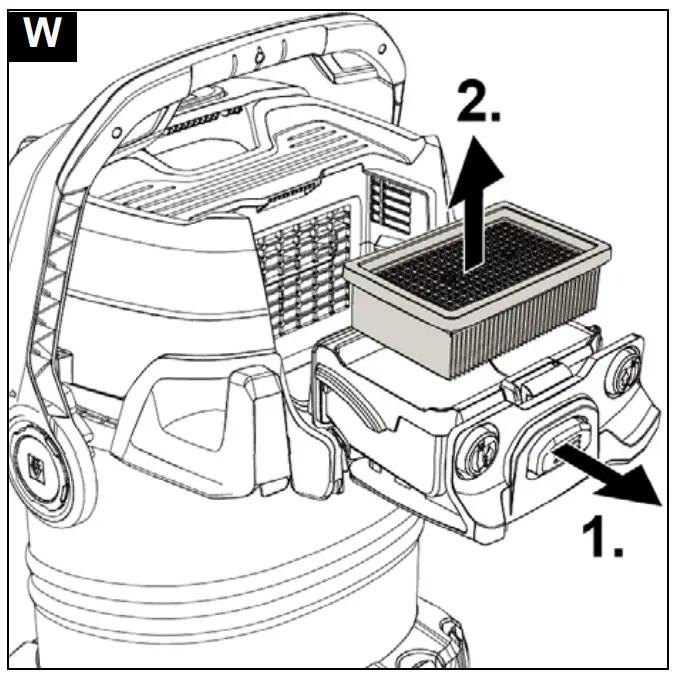 W

2.

1.