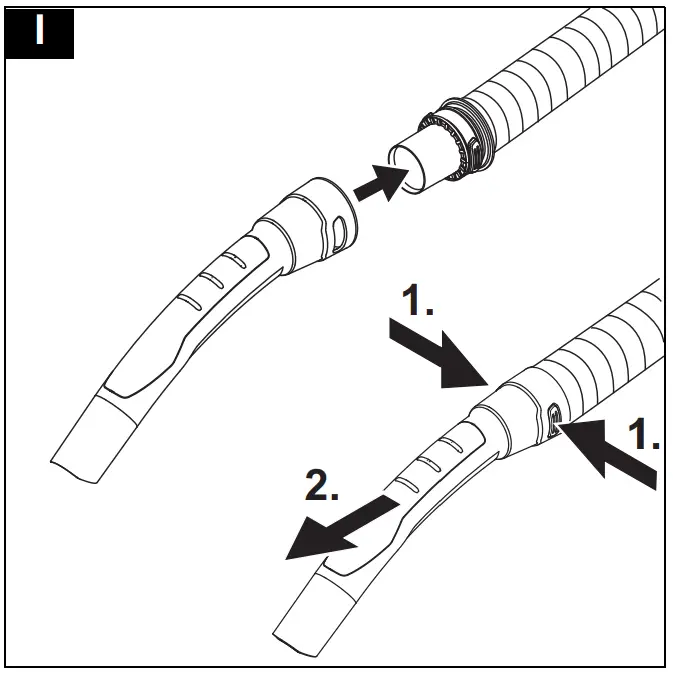 I

1.

1.

2.