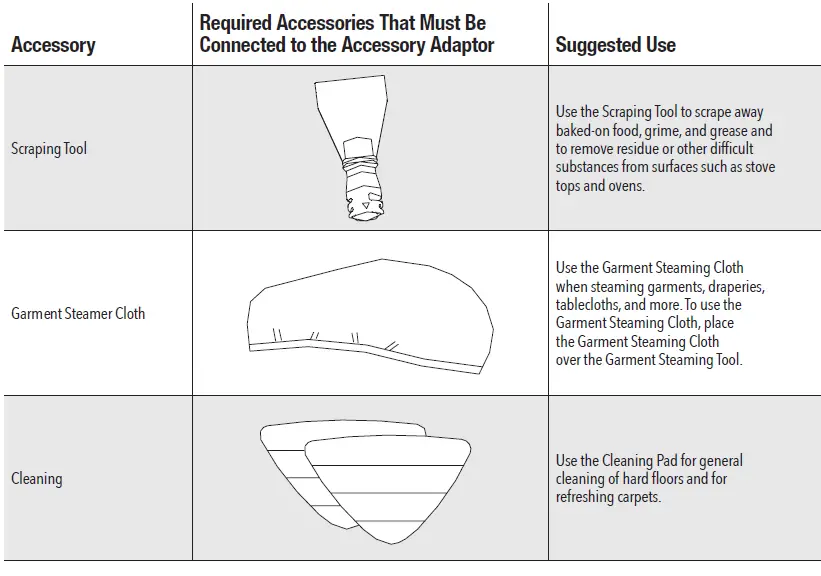 | Accessory | Required Accessories That Must Be Connected to the Accessory Adaptor | Suggested Use |
|---|---|---|
| Scraping Tool | | Use the Scraping Tool to scrape away baked-on food, grime, and grease and to remove residue or other difficult substances from surfaces such as stove tops and ovens. |
| Garment Steamer Cloth | | Use the Garment Steaming Cloth when steaming garments, draperies, tablecloths, and more. To use the Garment Steaming Cloth, place the Garment Steaming Cloth over the Garment Steaming Tool. |
| Cleaning | | Use the Cleaning Pad for general cleaning of hard floors and for refreshing carpets. |