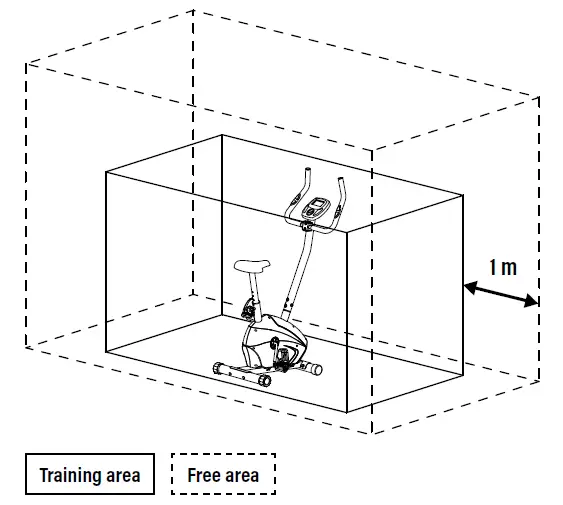 1 m

Training area

Free area