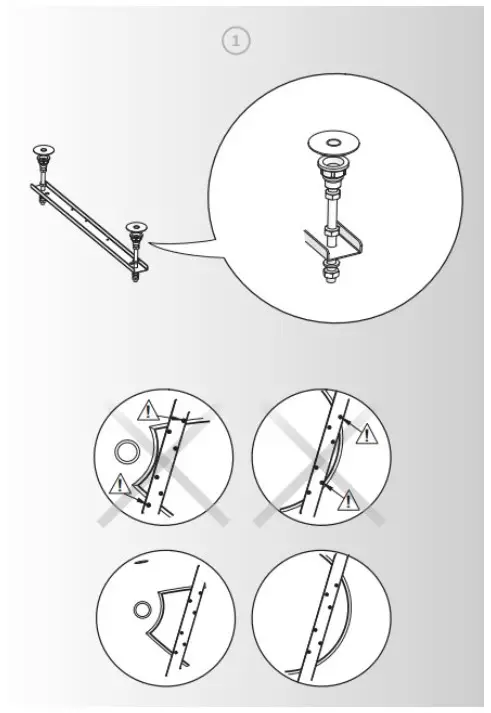 1