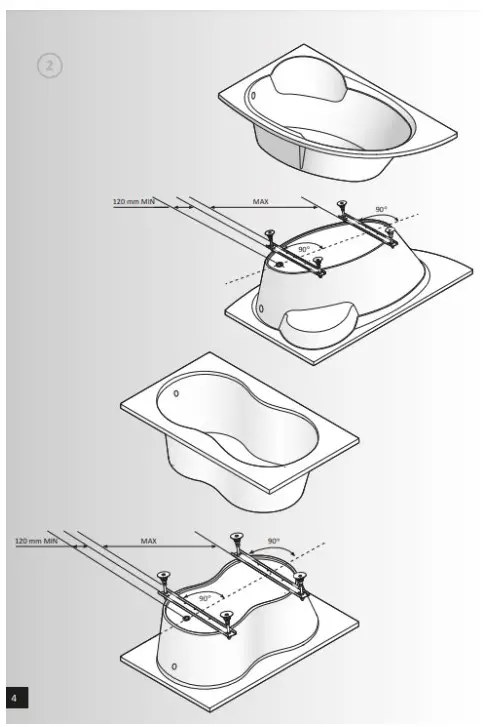 2

120 mm MIN
MAX
90°
90°

120 mm MIN
MAX
90°
90°

4