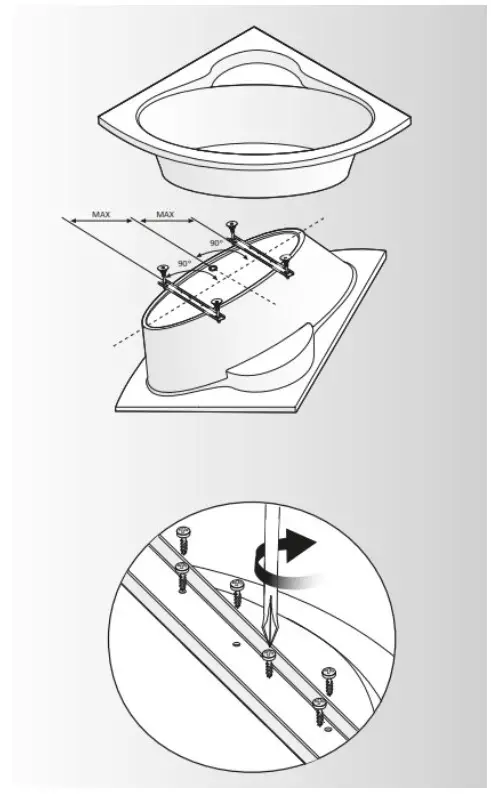 MAX
MAX
90°
90°