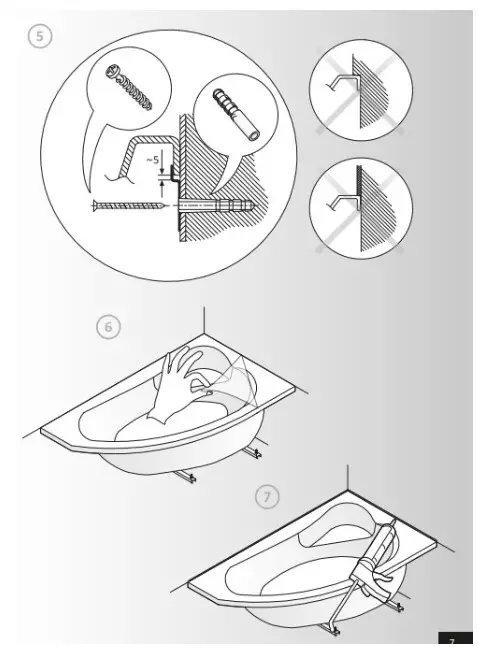 5

~5

6

7

7