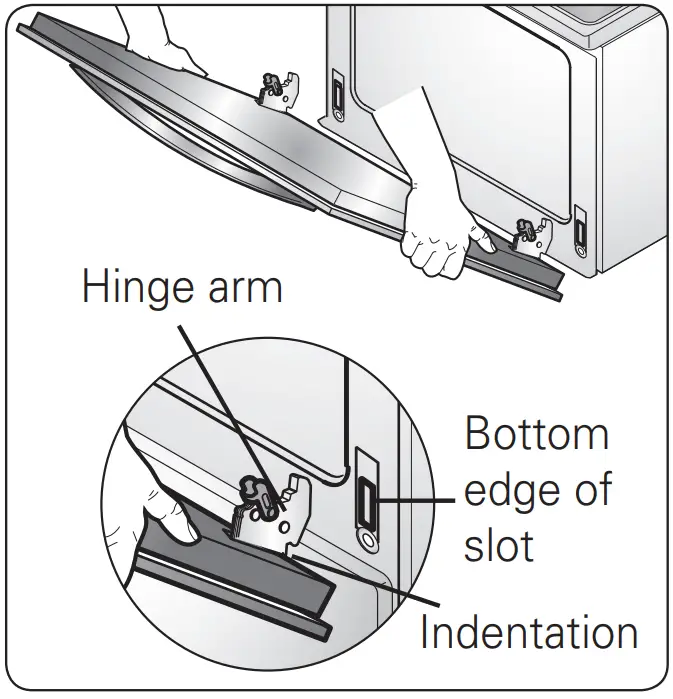 Hinge arm

Bottom edge of slot

Indentation