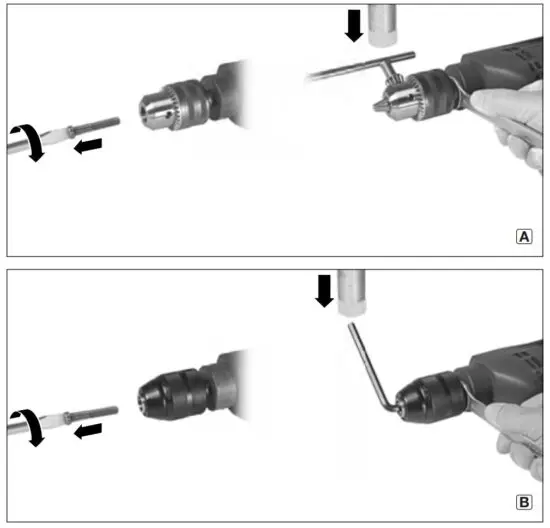 A

B