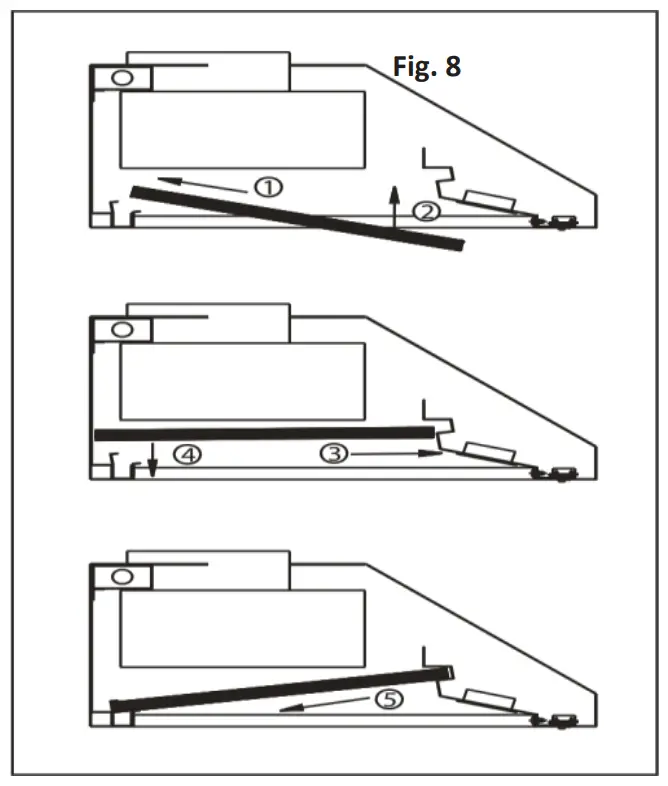 Fig. 8

①
②

④
③

⑤