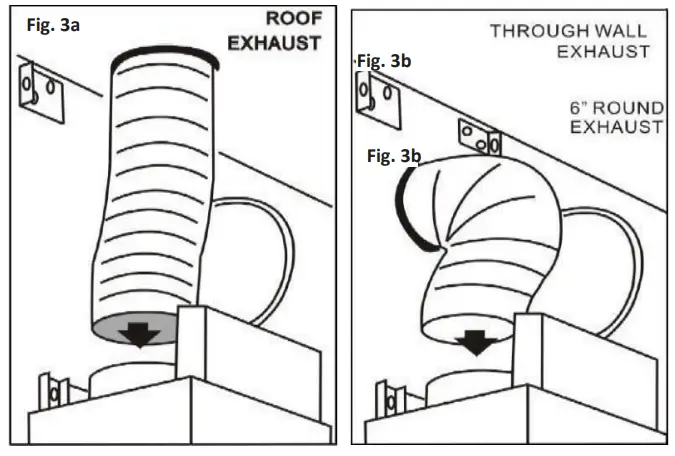 Fig. 3a

ROOF EXHAUST

THROUGH WALL EXHAUST

Fig. 3b

6" ROUND EXHAUST

Fig. 3b