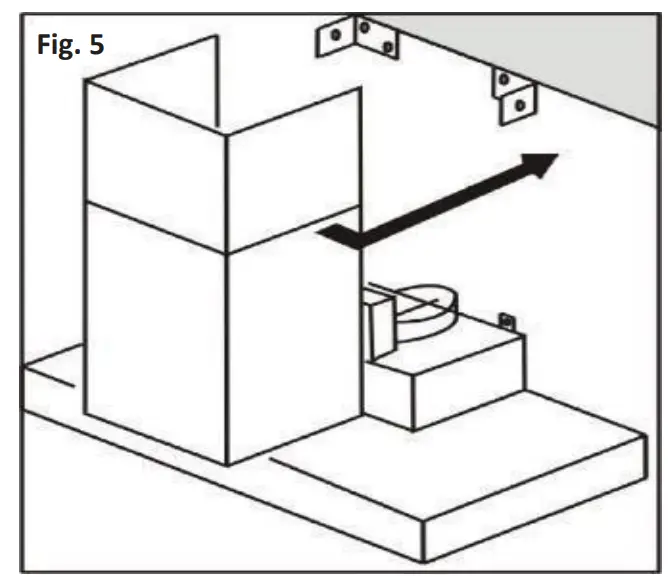 Fig. 5