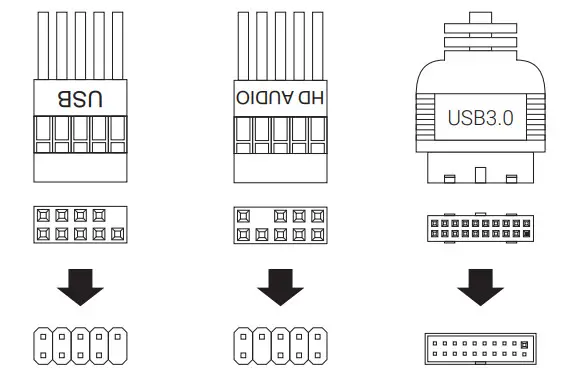 USB

HD AUDIO

USB3.0