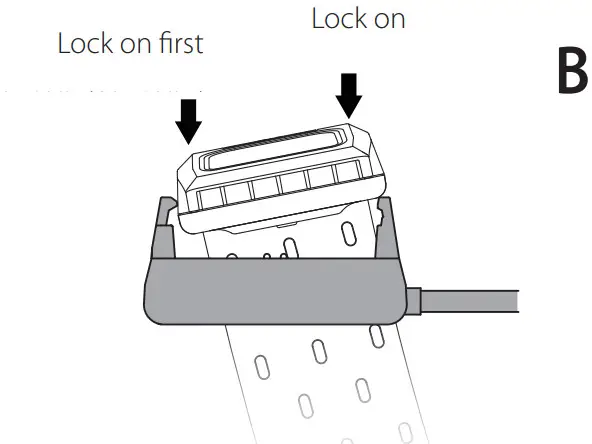 Lock on first

Lock on

B