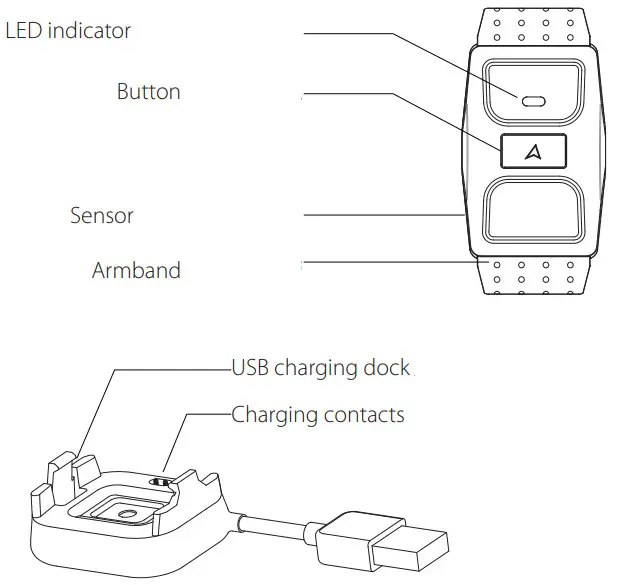 LED indicator

Button

Sensor

Armband

USB charging dock

Charging contacts