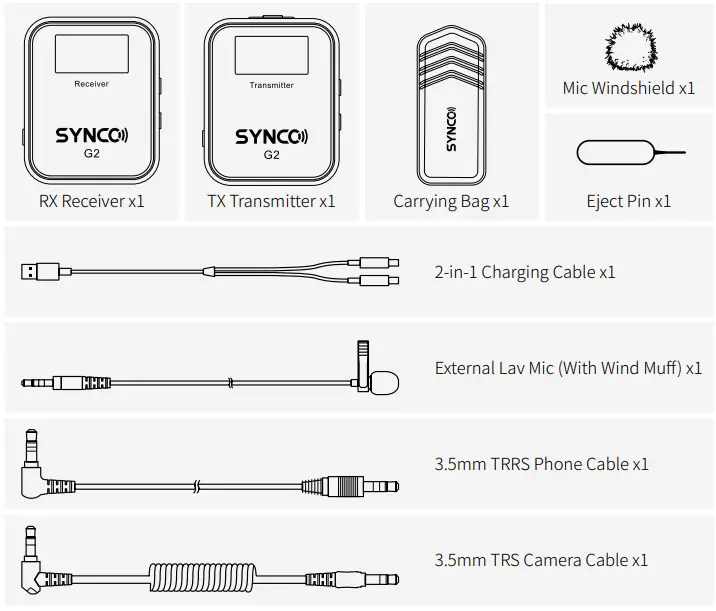 Receiver
SYNCO
G2
RX Receiver x1

Transmitter
SYNCO
G2
TX Transmitter x1

SYNCO
Carrying Bag x1

Mic Windshield x1

Eject Pin x1

2-in-1 Charging Cable x1

External Lav Mic (With Wind Muff) x1

3.5mm TRRS Phone Cable x1

3.5mm TRS Camera Cable x1