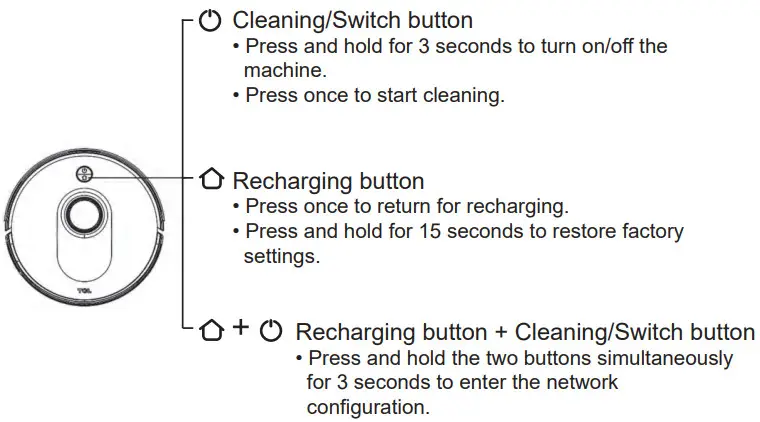 Cleaning/Switch button
• Press and hold for 3 seconds to turn on/off the machine.
• Press once to start cleaning.

Recharging button
• Press once to return for recharging.
• Press and hold for 15 seconds to restore factory settings.

+ Recharging button + Cleaning/Switch button
• Press and hold the two buttons simultaneously for 3 seconds to enter the network configuration.

TCL