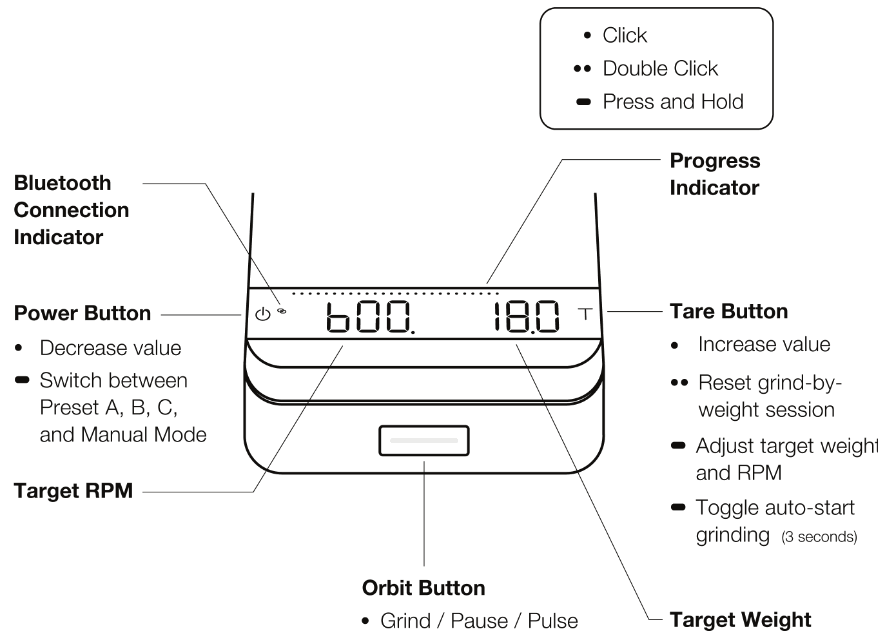 • Click
•• Double Click
▬ Press and Hold

Bluetooth Connection Indicator

Progress Indicator

Power Button
• Decrease value
▬ Switch between Preset A, B, C, and Manual Mode

600. 18.0 T

Tare Button
• Increase value
•• Reset grind-by-weight session
▬ Adjust target weight and RPM
▬ Toggle auto-start grinding (3 seconds)

Target RPM

Orbit Button
• Grind / Pause / Pulse

Target Weight