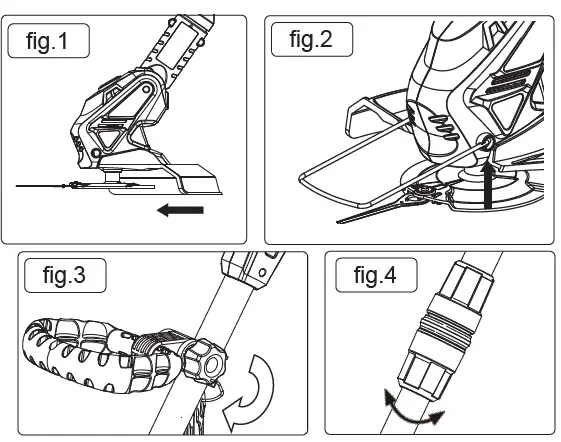 fig.1

fig.2

fig.3

fig.4