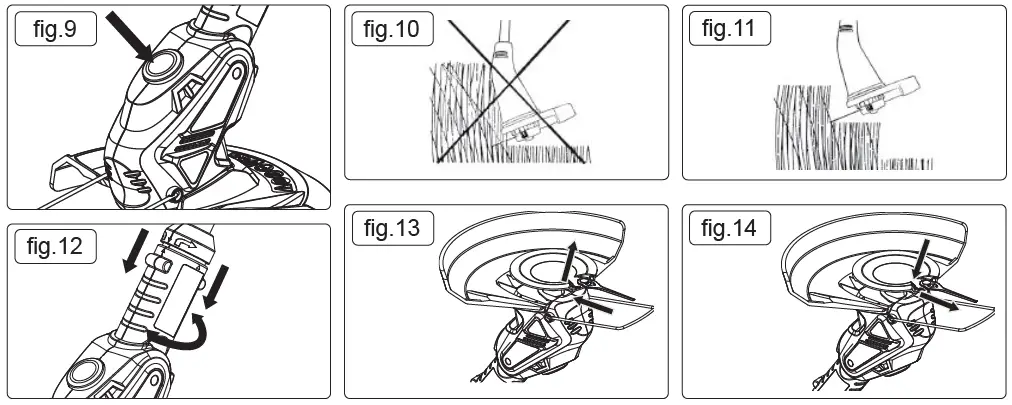 fig.9

fig.10

fig.11

fig.12

fig.13

fig.14