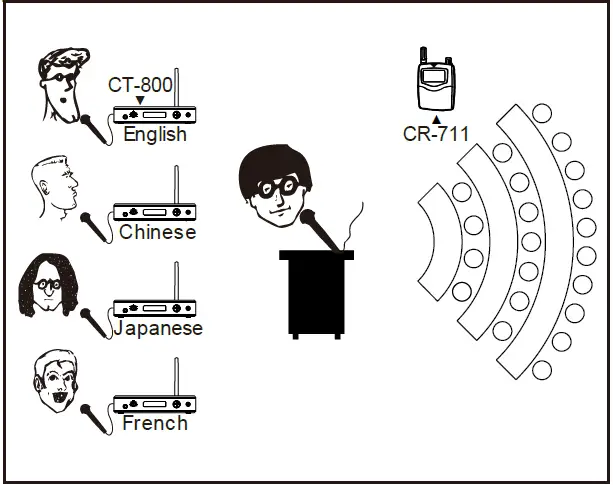 CT-800
English
Chinese
Japanese
French
CR-711