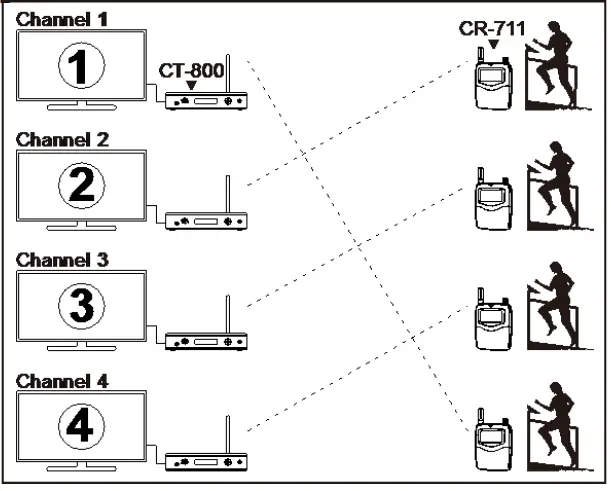 Channel 1
1
CT-800
CR-711
Channel 2
2
Channel 3
3
Channel 4
4