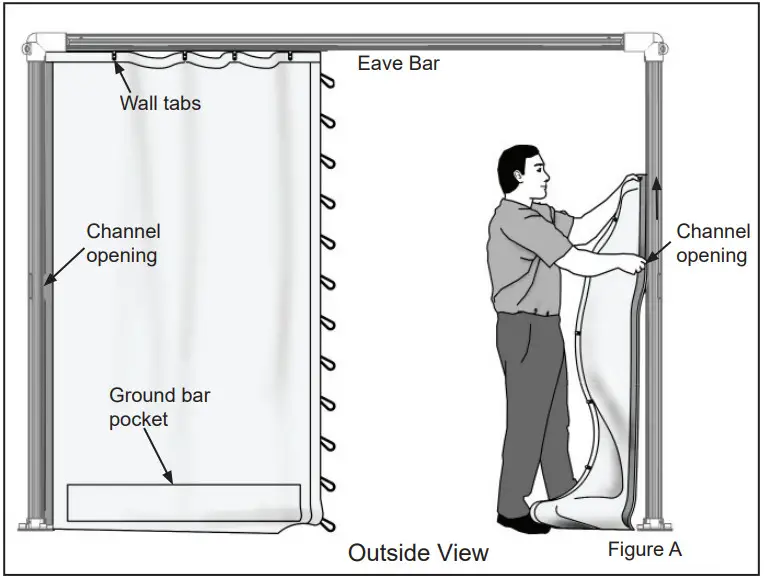 Eave Bar

Wall tabs

Channel opening

Channel opening

Ground bar pocket

Outside View

Figure A