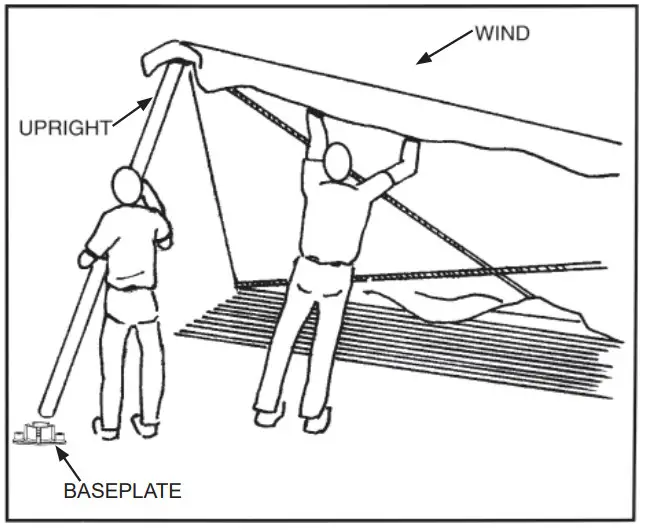 WIND

UPRIGHT

BASEPLATE